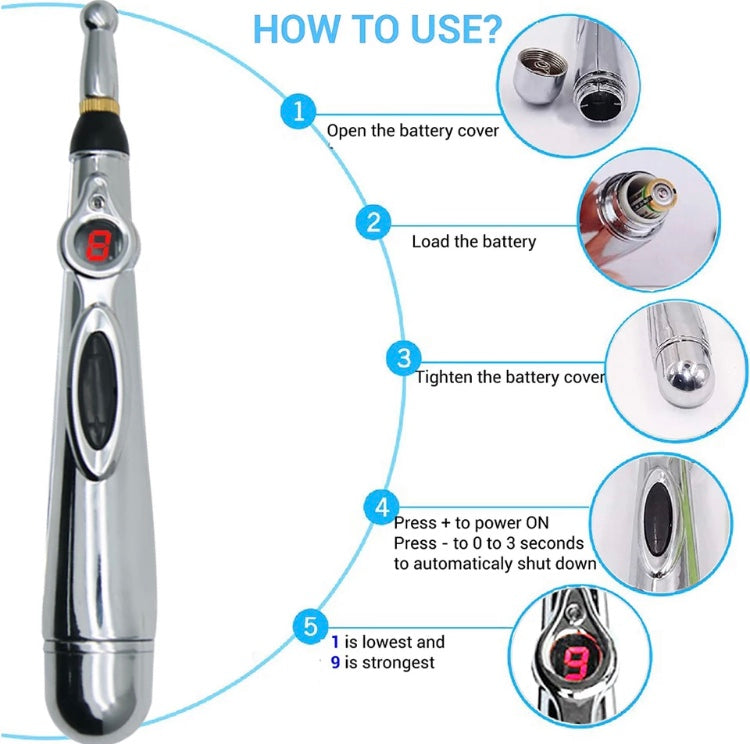 HOW TO USE?

8

1
Open the battery cover

2
Load the battery

3
Tighten the battery cover

4
Press + to power ON
Press - to 0 to 3 seconds to automaticaly shut down

5
1 is lowest and
9 is strongest

9